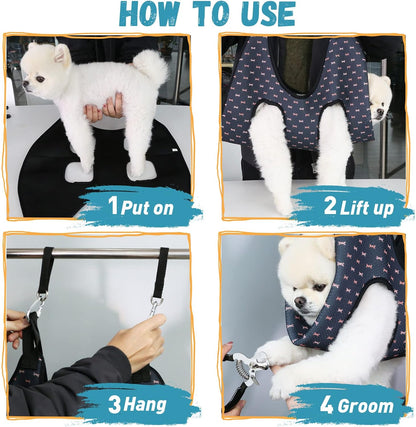 HOW TO USE

1 Put on

2 Lift up

3 Hang

4 Groom