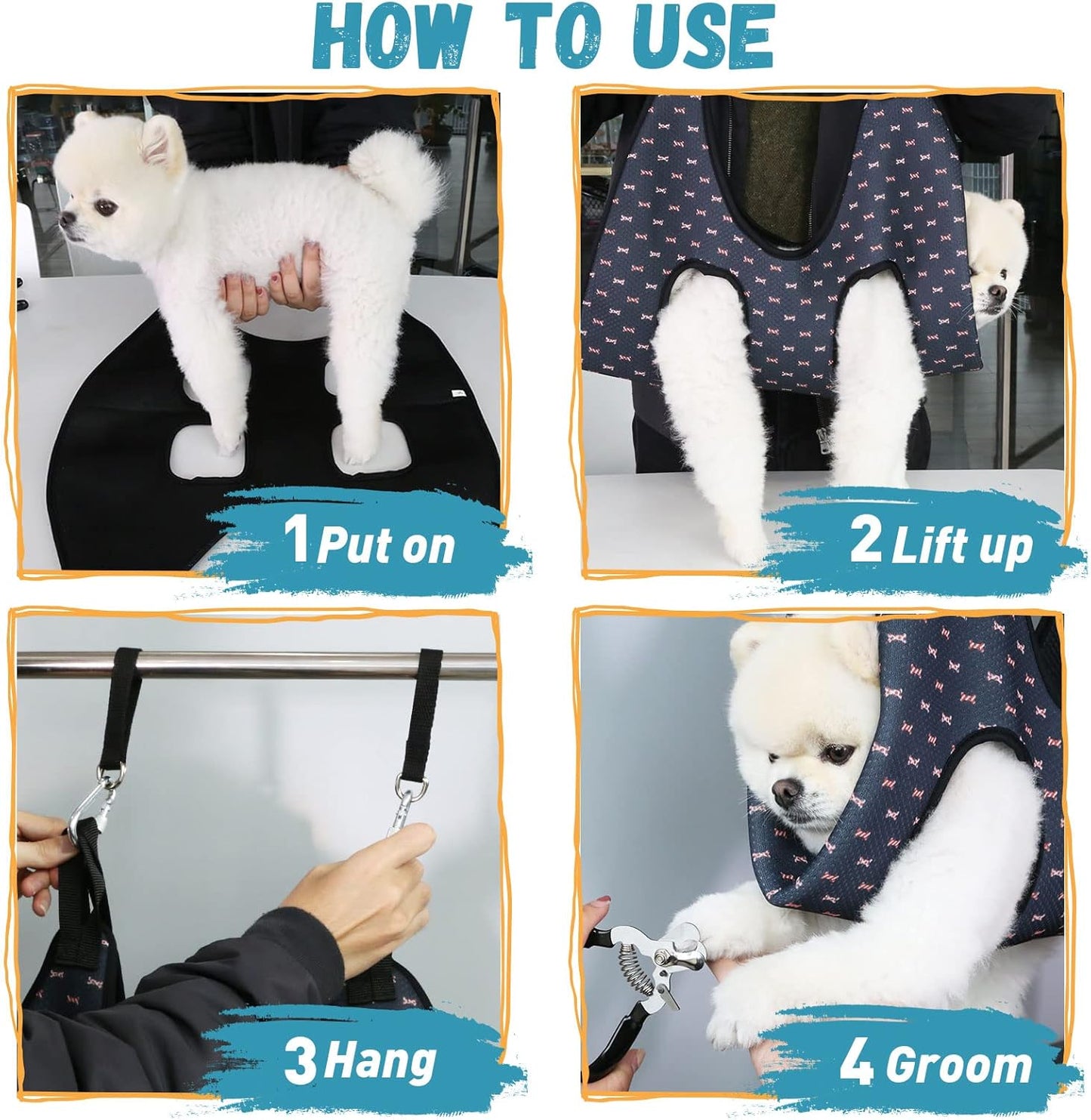 HOW TO USE

1 Put on

2 Lift up

3 Hang

4 Groom